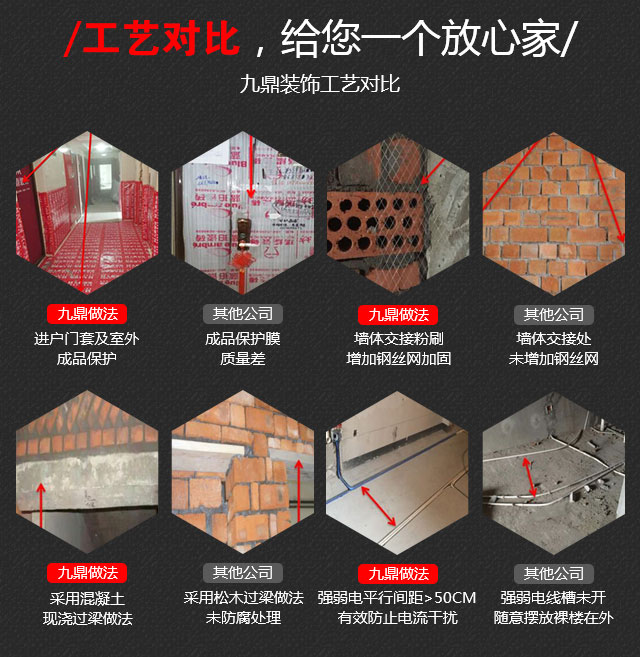 /工艺对比，给您一个放心家/

九鼎装饰工艺对比

九鼎做法
进户门套及室外成品保护

其他公司
成品保护膜质量差

九鼎做法
墙体交接粉刷增加钢丝网加固

其他公司
墙体交接处未增加钢丝网

九鼎做法
采用混凝土现浇过梁做法

其他公司
采用松木过梁做法未防腐处理

九鼎做法
强弱电平行间距>50CM有效防止电流干扰

其他公司
强弱电线槽未开随意摆放裸楼在外